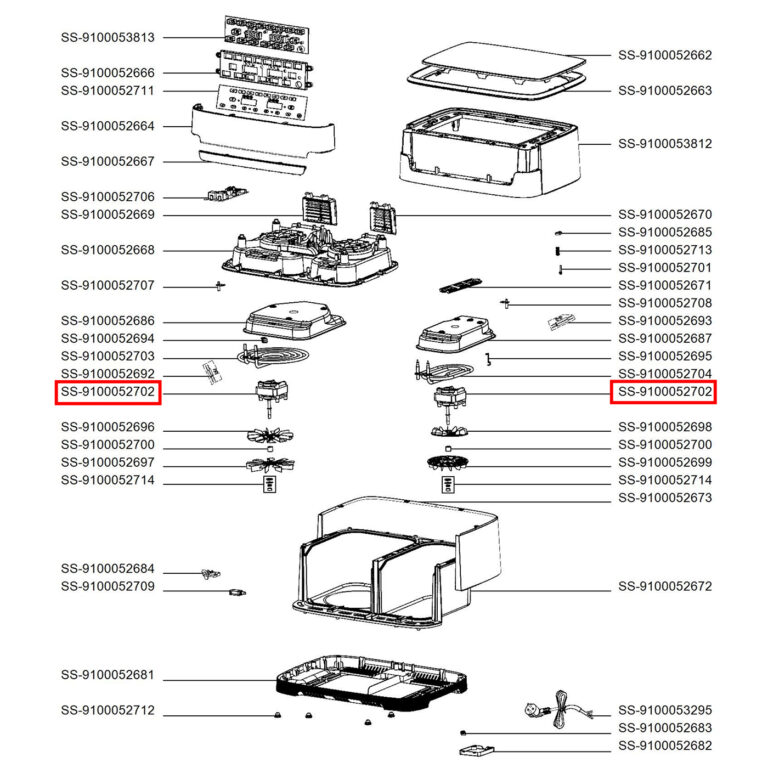 SS-9100053813
SS-9100052666
SS-9100052711
SS-9100052664
SS-9100052667
SS-9100052706
SS-9100052669
SS-9100052668
SS-9100052707
SS-9100052686
SS-9100052694
SS-9100052703
SS-9100052692
SS-9100052702
SS-9100052696
SS-9100052700
SS-9100052697
SS-9100052714
SS-9100052684
SS-9100052709
SS-9100052681
SS-9100052712

SS-9100052662
SS-9100052663
SS-9100053812
SS-9100052670
SS-9100052685
SS-9100052713
SS-9100052701
SS-9100052671
SS-9100052708
SS-9100052693
SS-9100052687
SS-9100052695
SS-9100052704
SS-9100052702
SS-9100052698
SS-9100052700
SS-9100052699
SS-9100052714
SS-9100052673
SS-9100052672
SS-9100053295
SS-9100052683
SS-9100052682